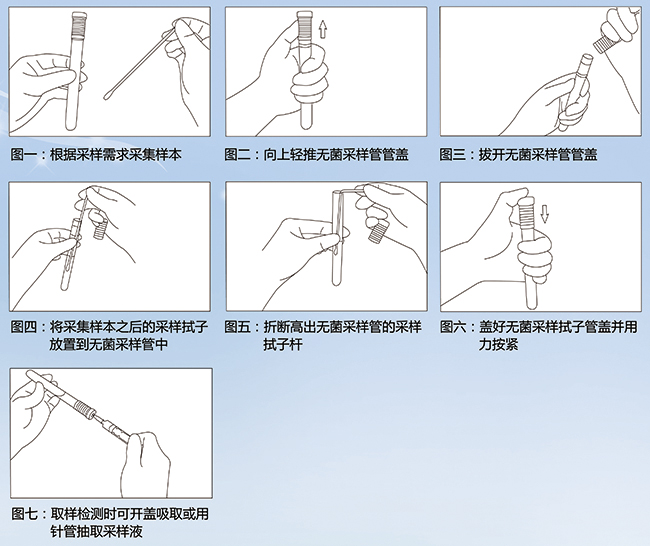 图一：根据采样需求采集样本

图二：向上轻推无菌采样管管盖

图三：拔开无菌采样管管盖

图四：将采集样本之后的采样拭子放置到无菌采样管中

图五：折断高出无菌采样管的采样拭子杆

图六：盖好无菌采样拭子管盖并用力按紧

图七：取样检测时可开盖吸取或用针管抽取采样液