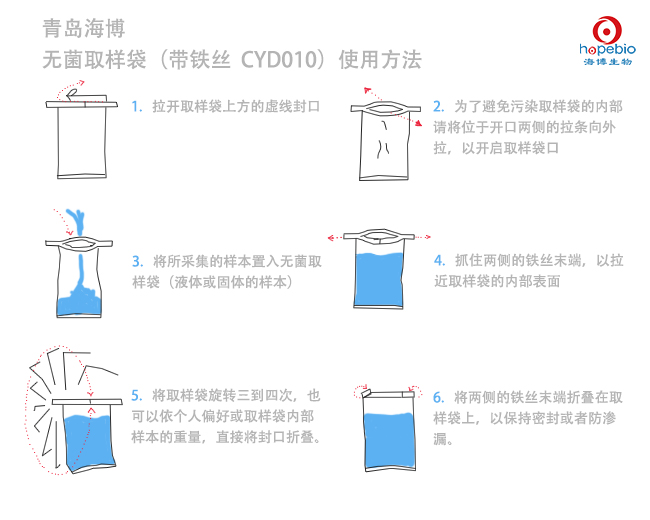 青岛海博
无菌取样袋（带铁丝 CYD010）使用方法

hopebio
海博生物

1. 拉开取样袋上方的虚线封口

2. 为了避免污染取样袋的内部请将位于开口两侧的拉条向外拉，以开启取样袋口

3. 将所采集的样本置入无菌取样袋（液体或固体的样本）

4. 抓住两侧的铁丝末端，以拉近取样袋的内部表面

5. 将取样袋旋转三到四次，也可以依个人偏好或取样袋内部样本的重量，直接将封口折叠。

6. 将两侧的铁丝末端折叠在取样袋上，以保持密封或者防渗漏。