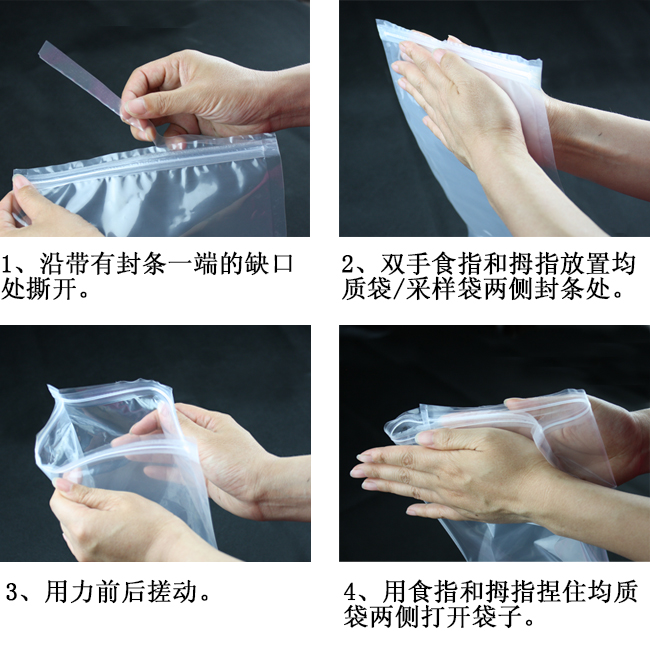 1、沿带有封条一端的缺口处撕开。

2、双手食指和拇指放置均质袋/采样袋两侧封条处。

3、用力前后搓动。

4、用食指和拇指捏住均质袋两侧打开袋子。